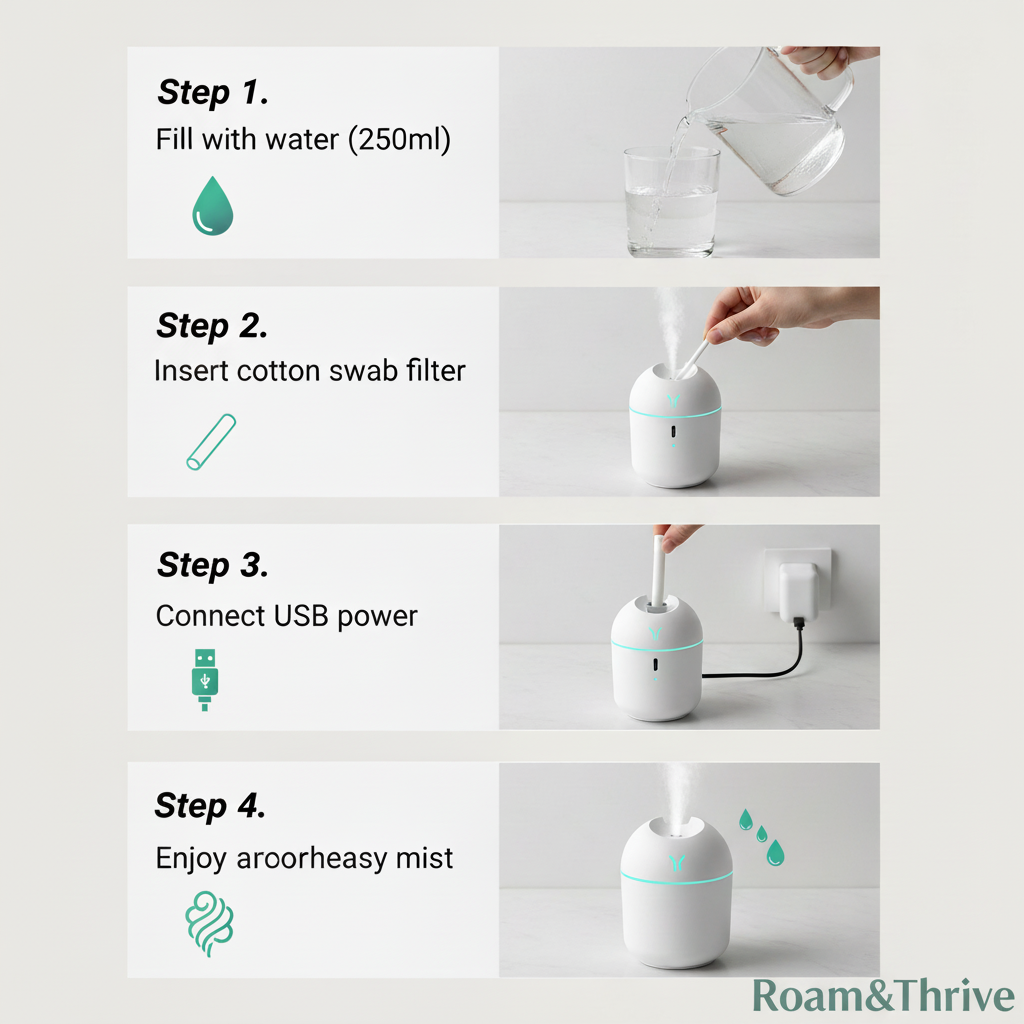 Step 1.
Fill with water (250ml)

Step 2.
Insert cotton swab filter

Step 3.
Connect USB power

Step 4.
Enjoy aroorheasy mist

Roam&Thrive