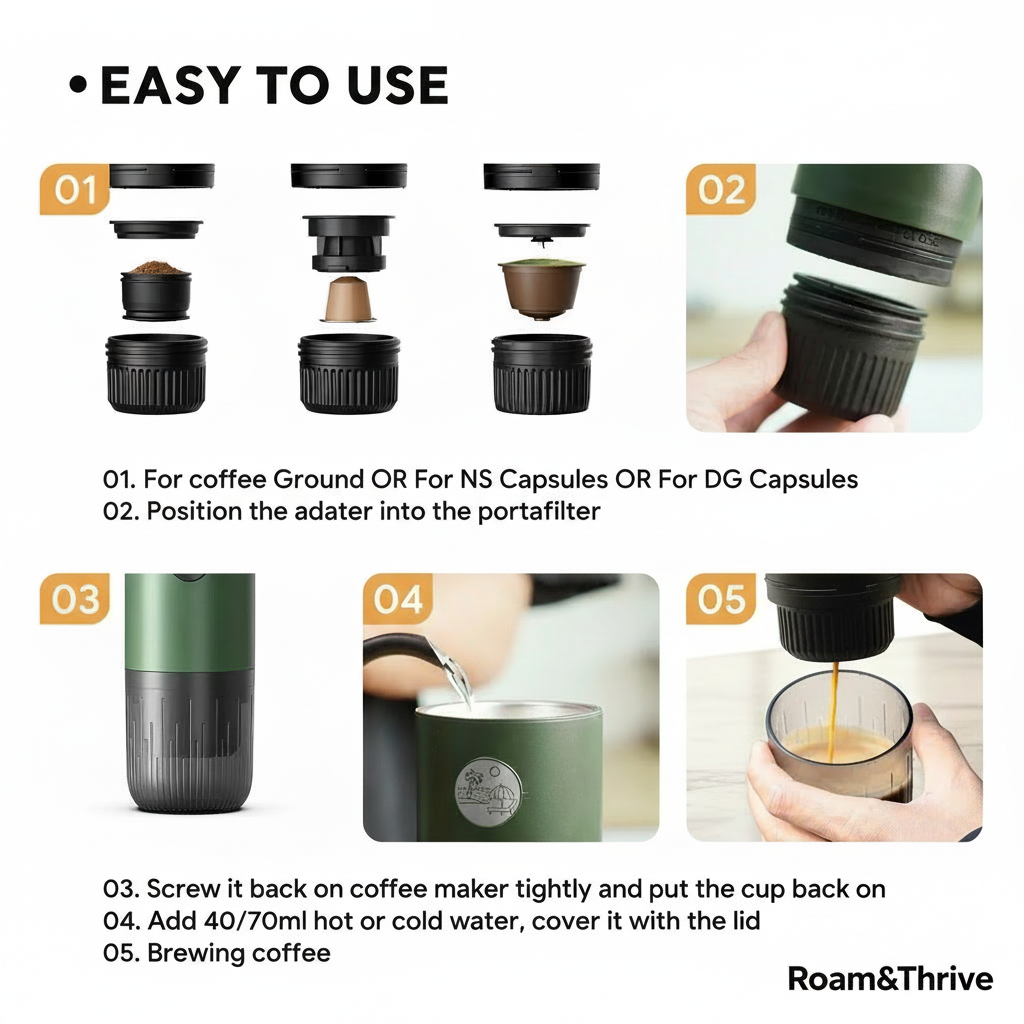 • EASY TO USE

01

02

01. For coffee Ground OR For NS Capsules OR For DG Capsules
02. Position the adater into the portafilter

03

04

05

03. Screw it back on coffee maker tightly and put the cup back on
04. Add 40/70ml hot or cold water, cover it with the lid
05. Brewing coffee

Roam&Thrive